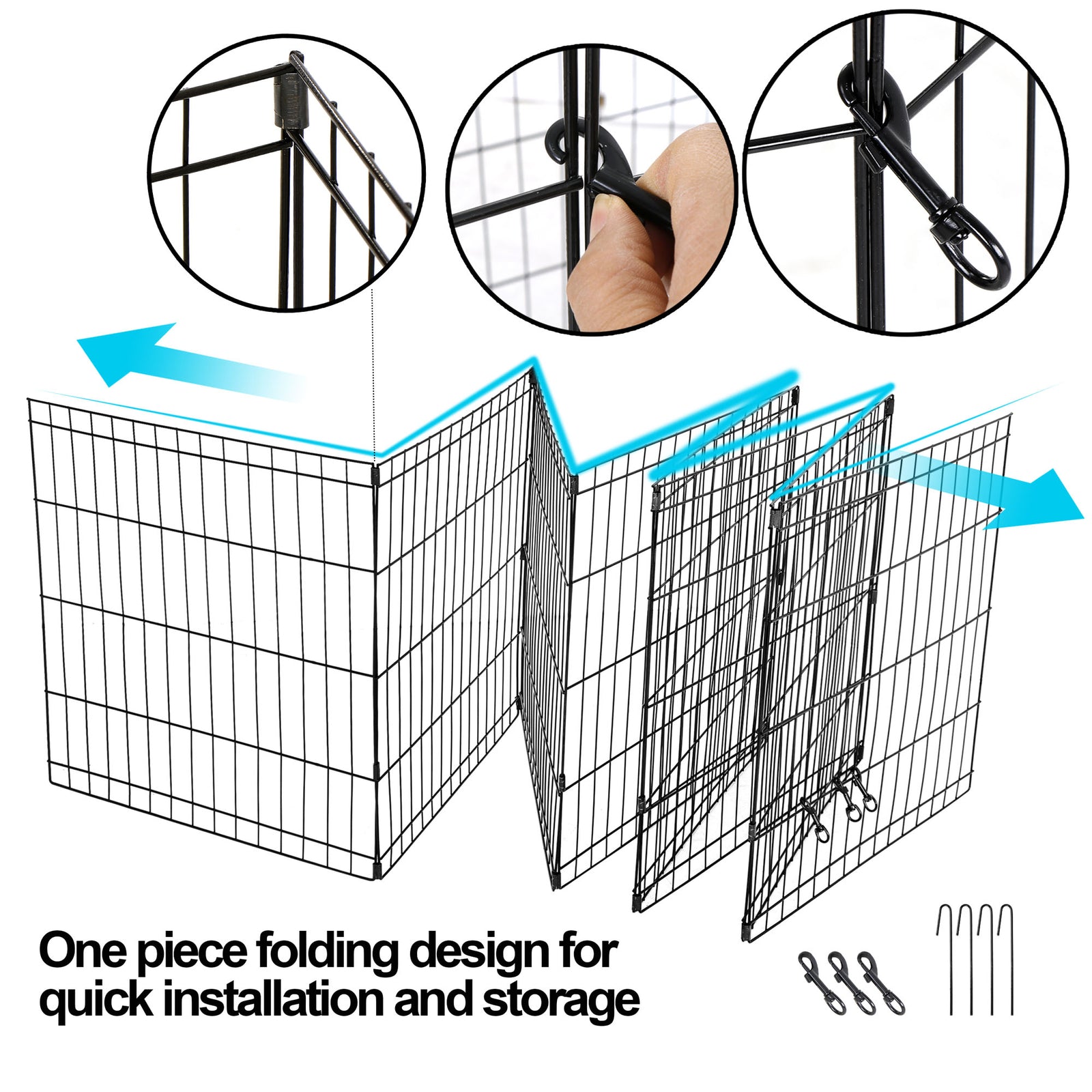 One piece folding design for quick installation and storage