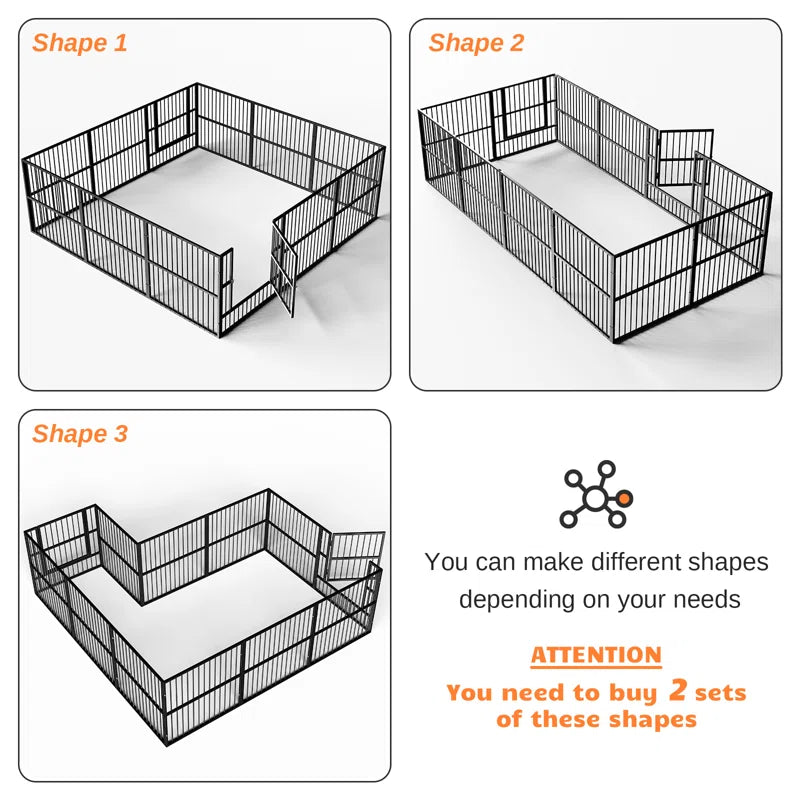 Shape 1

Shape 2

Shape 3

You can make different shapes depending on your needs

ATTENTION

You need to buy 2 sets of these shapes