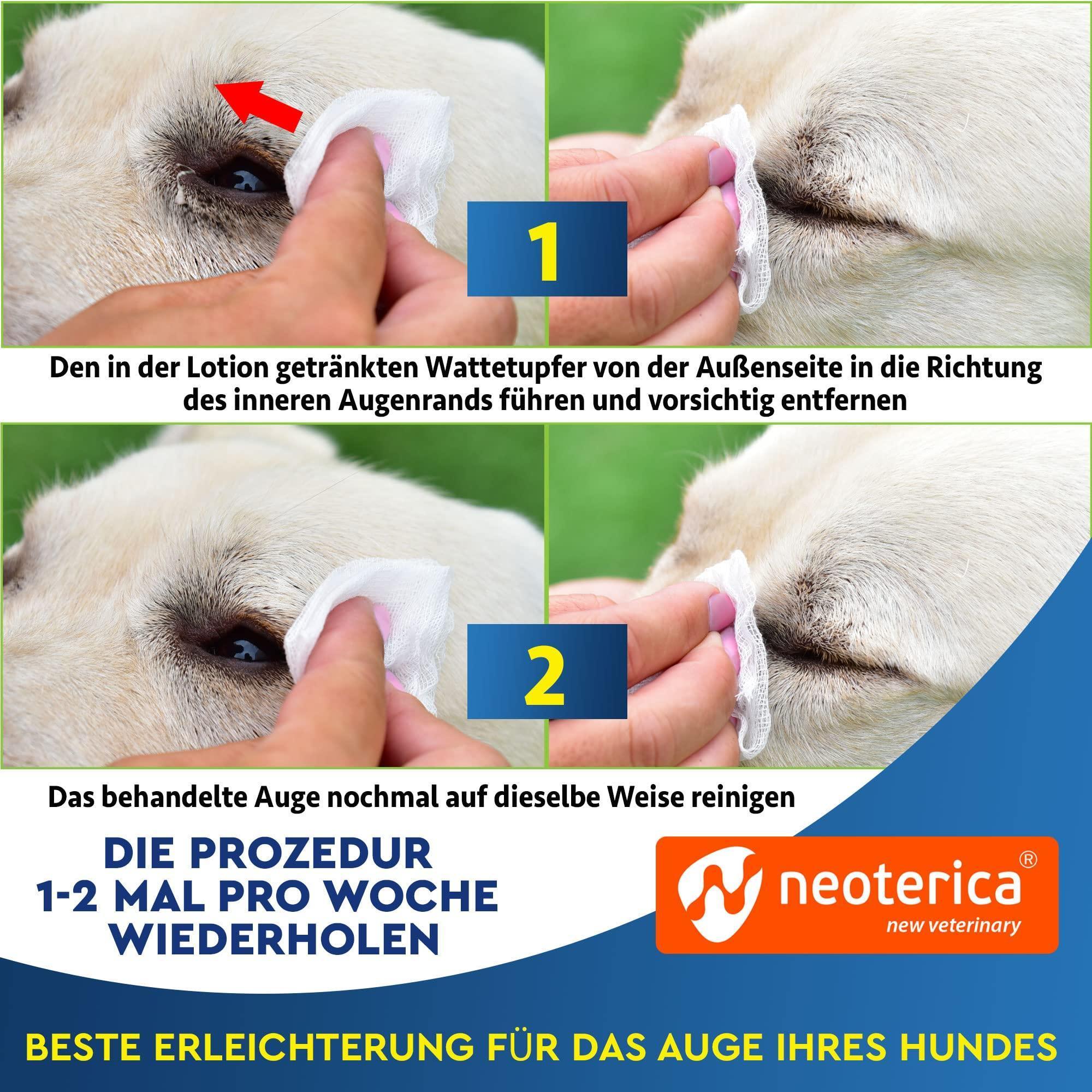 1

Den in der Lotion getränkten Wattetupfer von der Außenseite in die Richtung des inneren Augenrands führen und vorsichtig entfernen

2

Das behandelte Auge nochmal auf dieselbe Weise reinigen

DIE PROZEDUR 1-2 MAL PRO WOCHE WIEDERHOLEN

neoterica®
new veterinary

BESTE ERLEICHTERUNG FÜR DAS AUGE IHRES HUNDES