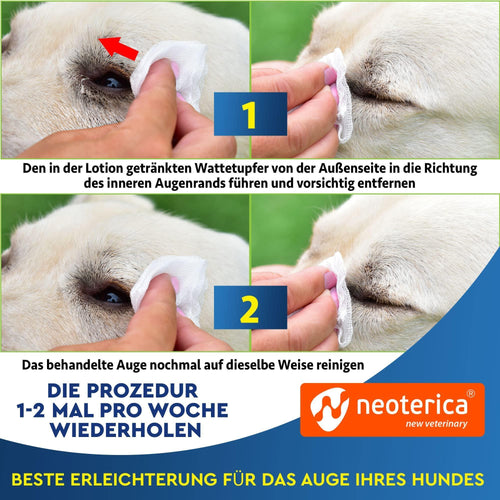 1

Den in der Lotion getränkten Wattetupfer von der Außenseite in die Richtung des inneren Augenrands führen und vorsichtig entfernen

2

Das behandelte Auge nochmal auf dieselbe Weise reinigen

DIE PROZEDUR 1-2 MAL PRO WOCHE WIEDERHOLEN

neoterica®
new veterinary

BESTE ERLEICHTERUNG FÜR DAS AUGE IHRES HUNDES