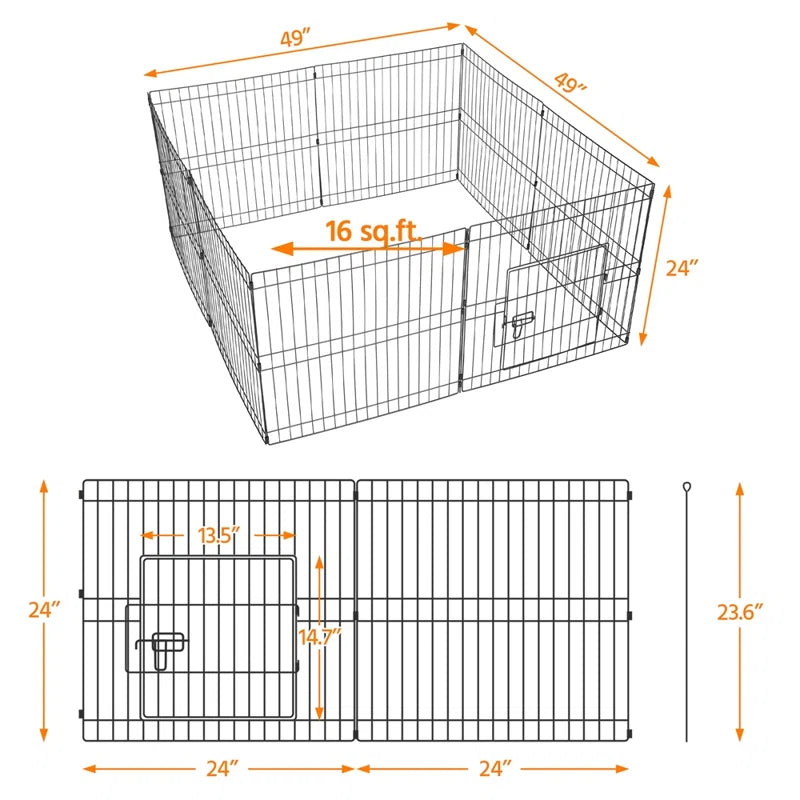 49″
49″
16 sq.ft.
24″
13.5″
24″
14.7″
23.6″
24″
24″